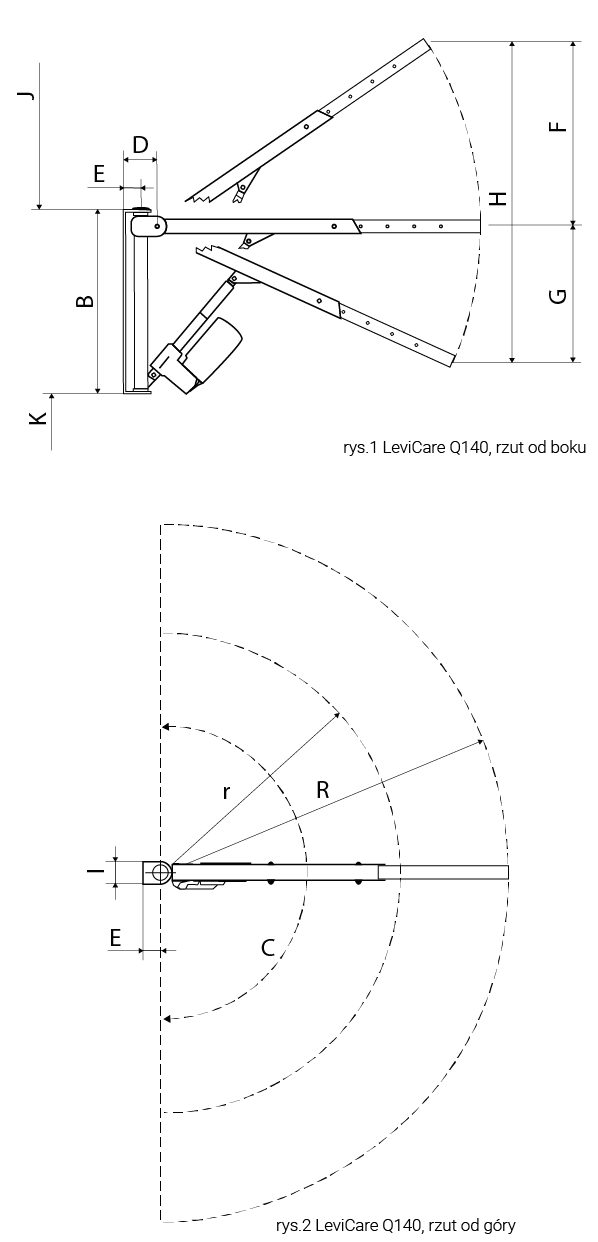 J
D
E
B
K
H
F
G

rys.1 LeviCare Q140, rzut od boku

r
R
I
E
C

rys.2 LeviCare Q140, rzut od góry